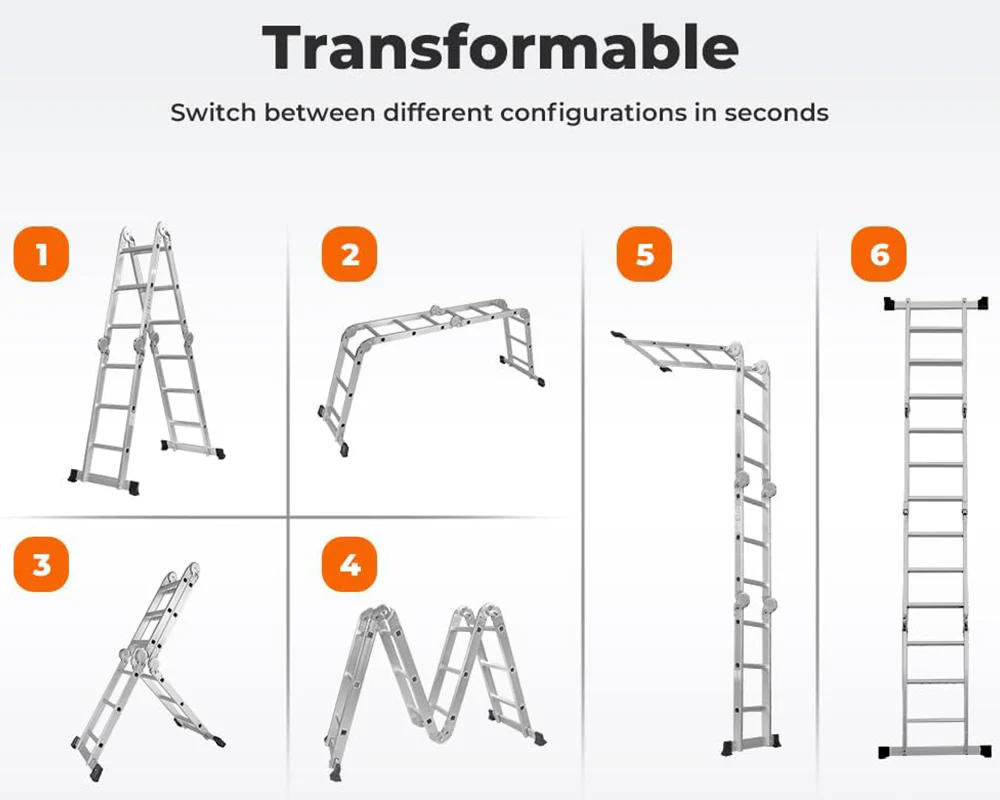 Transformable

Switch between different configurations in seconds

1

2

5

6

3

4