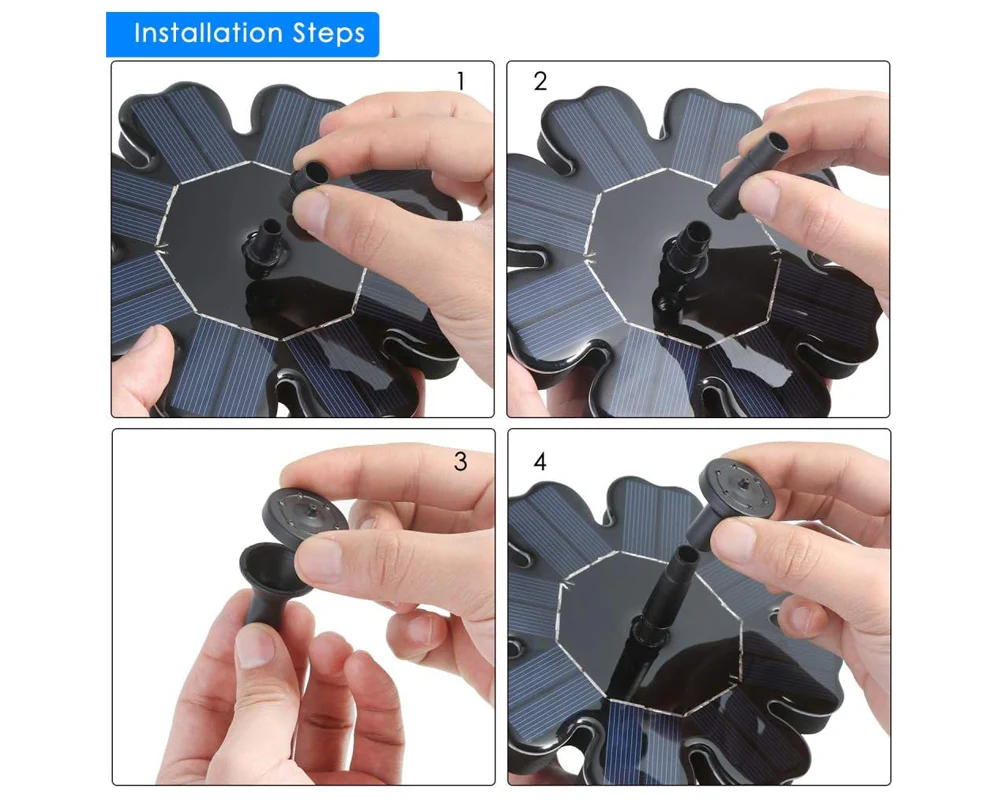 Installation Steps

1

2

3

4