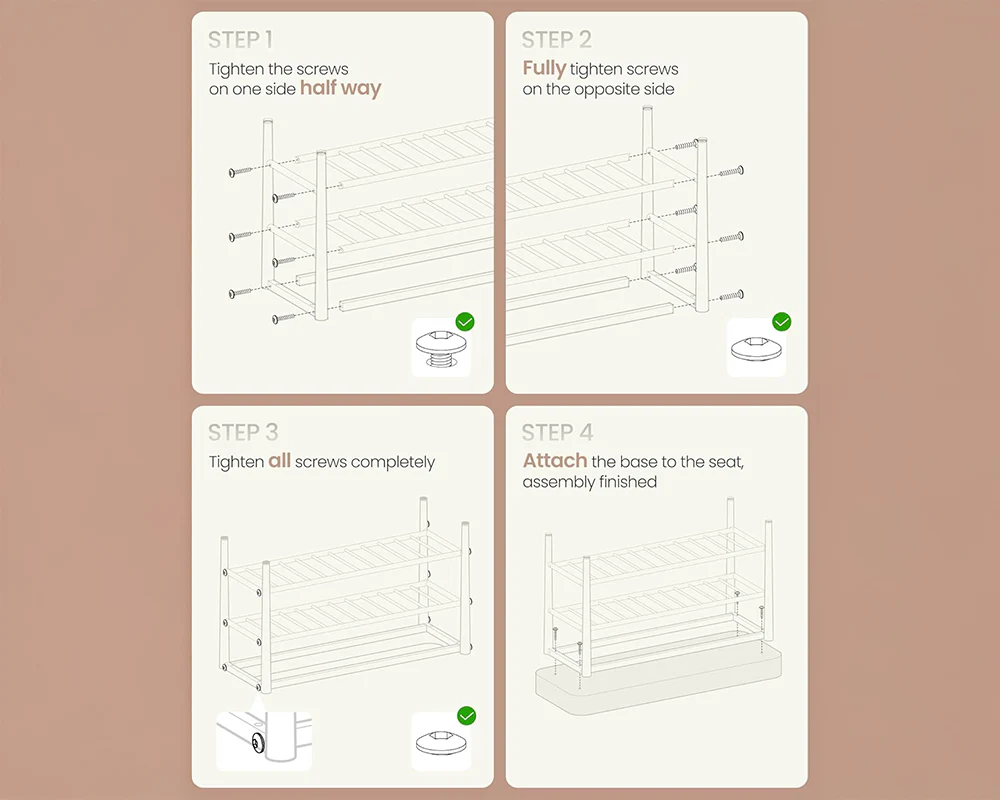 STEP 1
Tighten the screws on one side half way

STEP 2
Fully tighten screws on the opposite side

STEP 3
Tighten all screws completely

STEP 4
Attach the base to the seat, assembly finished