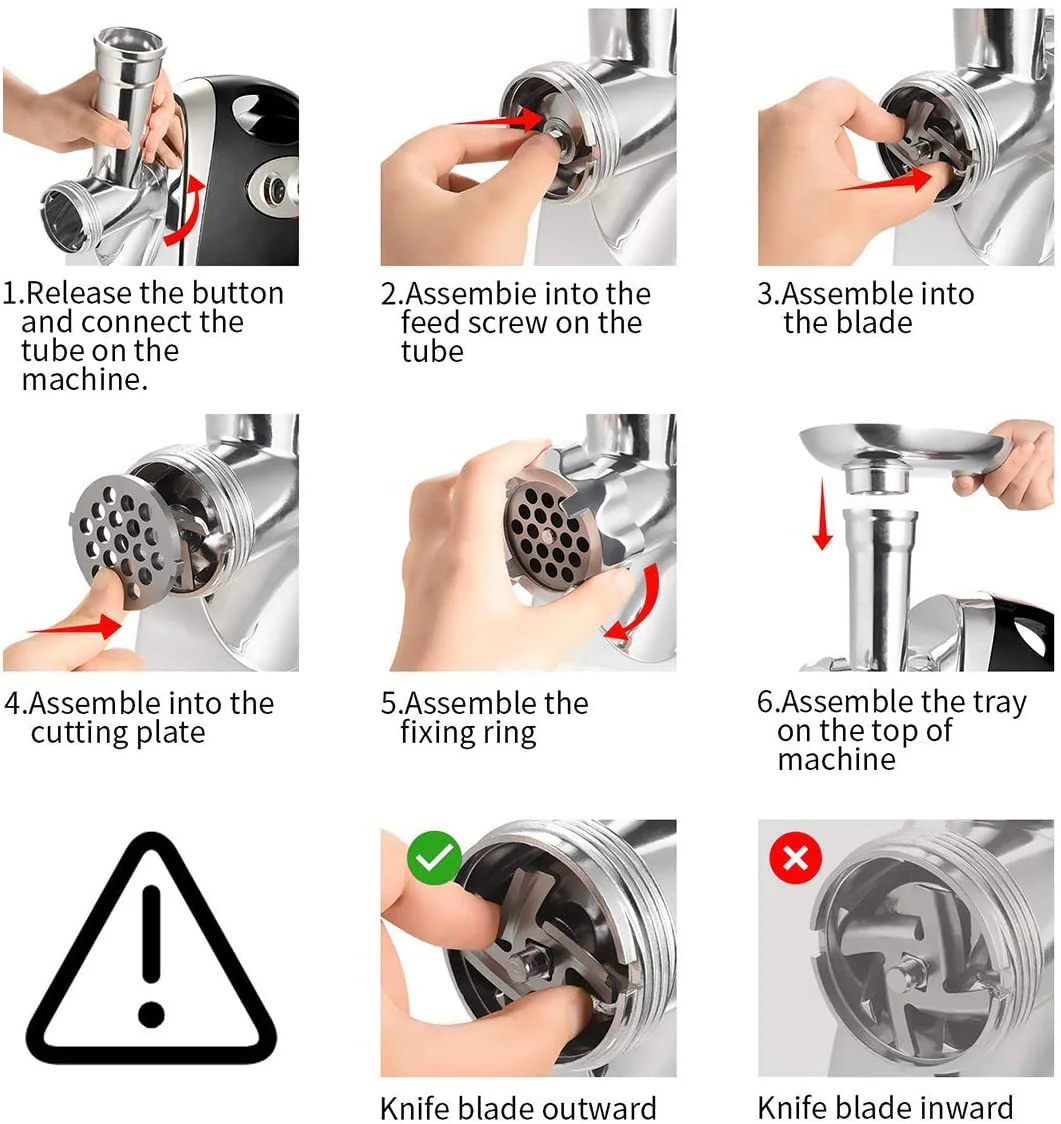 1.Release the button and connect the tube on the machine.

2.Assembie into the feed screw on the tube

3.Assemble into the blade

4.Assemble into the cutting plate

5.Assemble the fixing ring

6.Assemble the tray on the top of machine

Knife blade outward

Knife blade inward