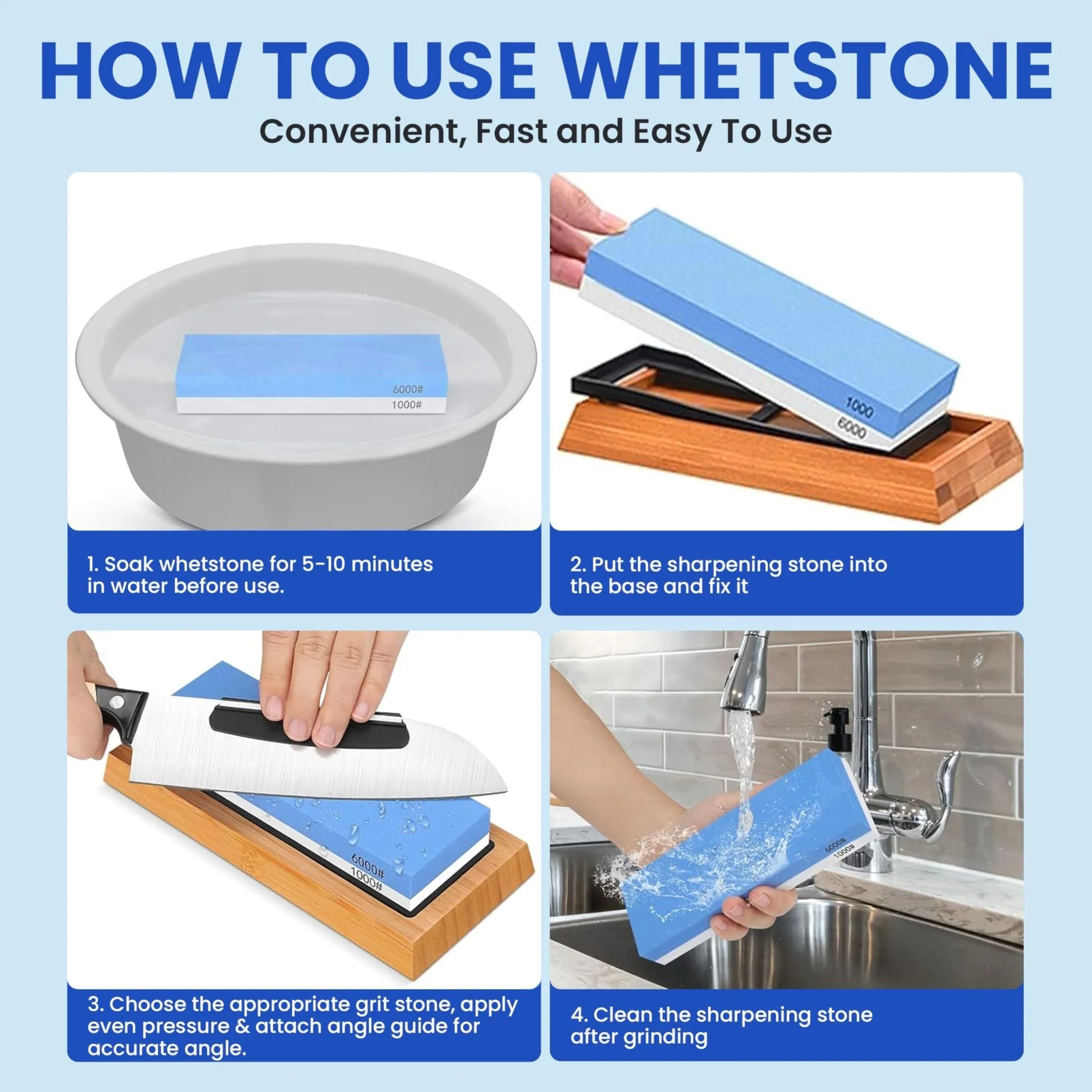 HOW TO USE WHETSTONE

Convenient, Fast and Easy To Use

6000#
1000#

1. Soak whetstone for 5-10 minutes in water before use.

1000
6000

2. Put the sharpening stone into the base and fix it

6000#
1000#

3. Choose the appropriate grit stone, apply even pressure & attach angle guide for accurate angle.

6000#
1000#

4. Clean the sharpening stone after grinding