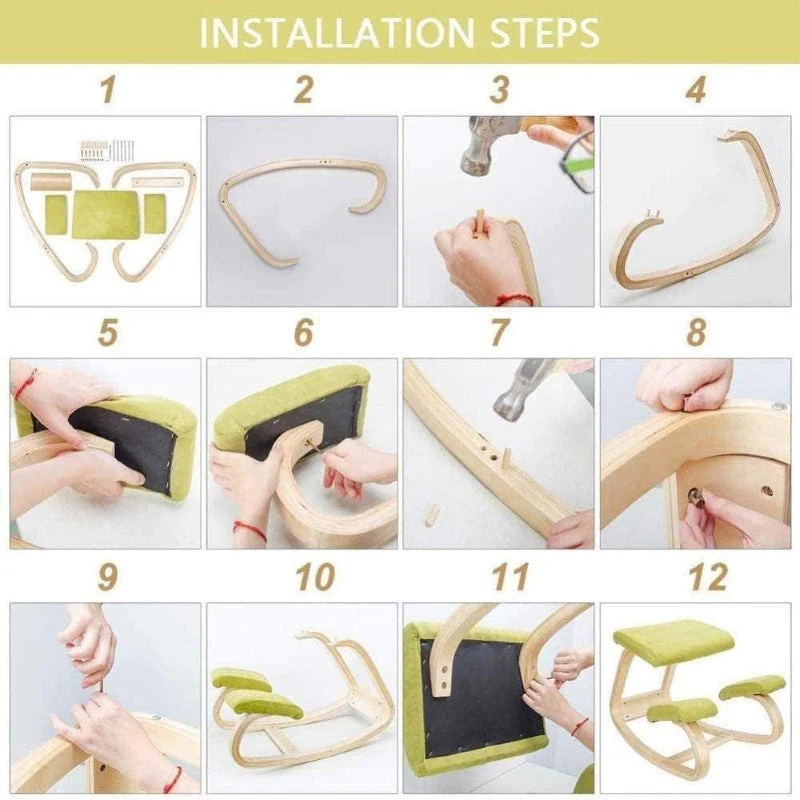 INSTALLATION STEPS

1

2

3

4

5

6

7

8

9

10

11

12