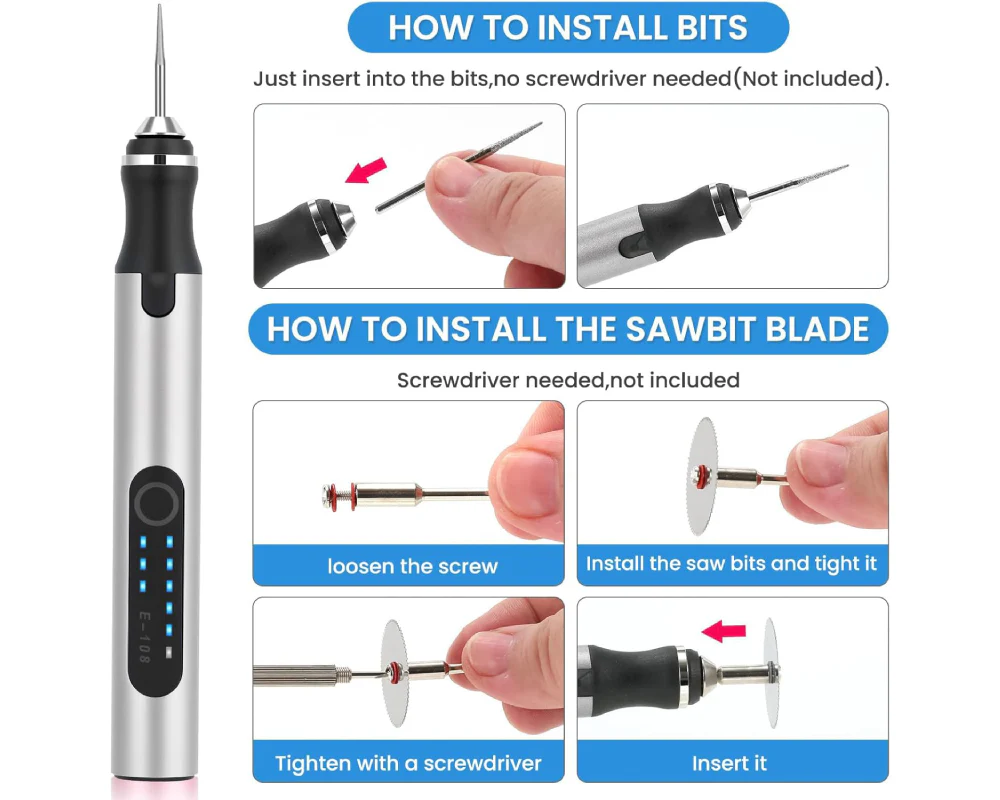 HOW TO INSTALL BITS

Just insert into the bits,no screwdriver needed(Not included).

HOW TO INSTALL THE SAWBIT BLADE

Screwdriver needed,not included

loosen the screw

Install the saw bits and tight it

Tighten with a screwdriver

Insert it

E-108