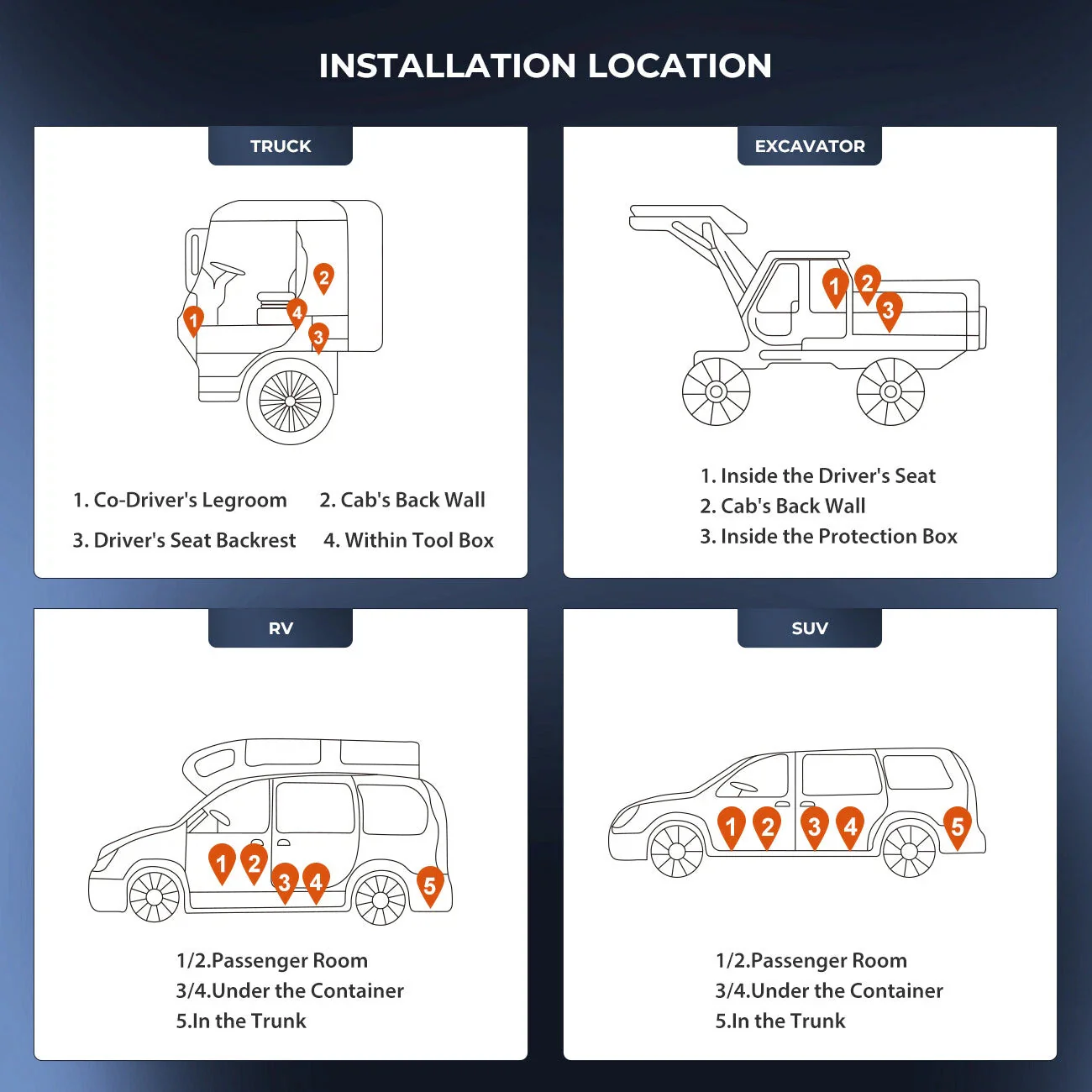 INSTALLATION LOCATION

TRUCK

2
1
4
3

1. Co-Driver's Legroom
2. Cab's Back Wall
3. Driver's Seat Backrest
4. Within Tool Box

EXCAVATOR

1
2
3

1. Inside the Driver's Seat
2. Cab's Back Wall
3. Inside the Protection Box

RV

1
2
3
4
5

1/2.Passenger Room
3/4.Under the Container
5.In the Trunk

SUV

1
2
3
4
5

1/2.Passenger Room
3/4.Under the Container
5.In the Trunk