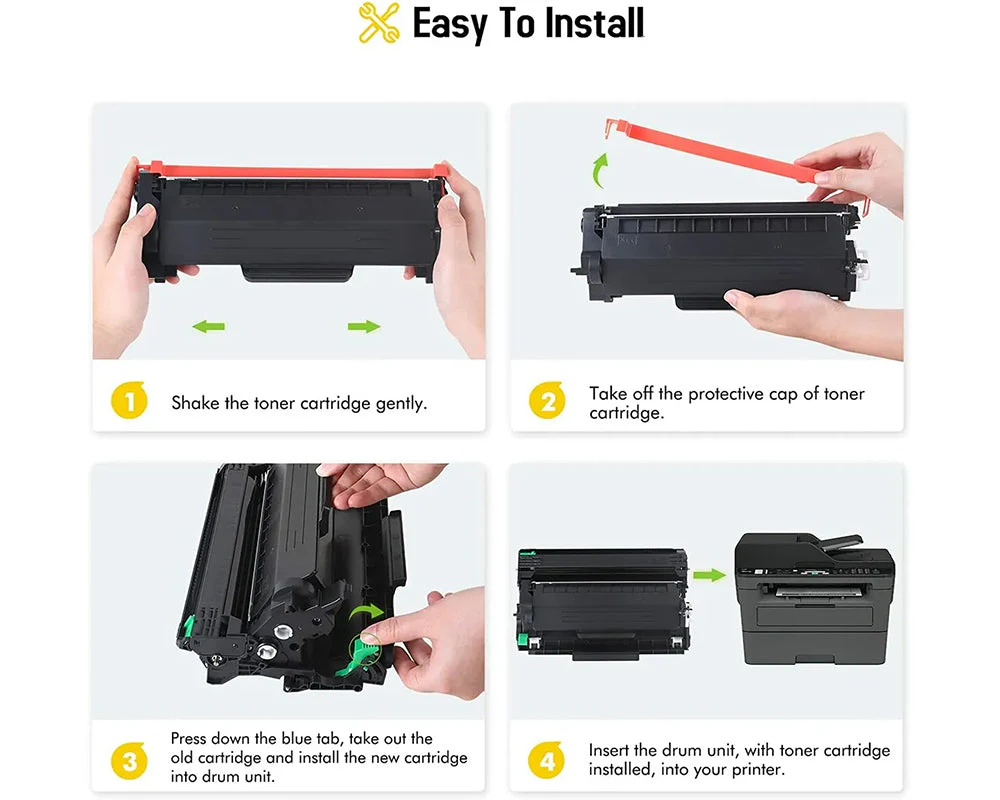 Easy To Install

1 Shake the toner cartridge gently.

2 Take off the protective cap of toner cartridge.

3 Press down the blue tab, take out the old cartridge and install the new cartridge into drum unit.

4 Insert the drum unit, with toner cartridge installed, into your printer.